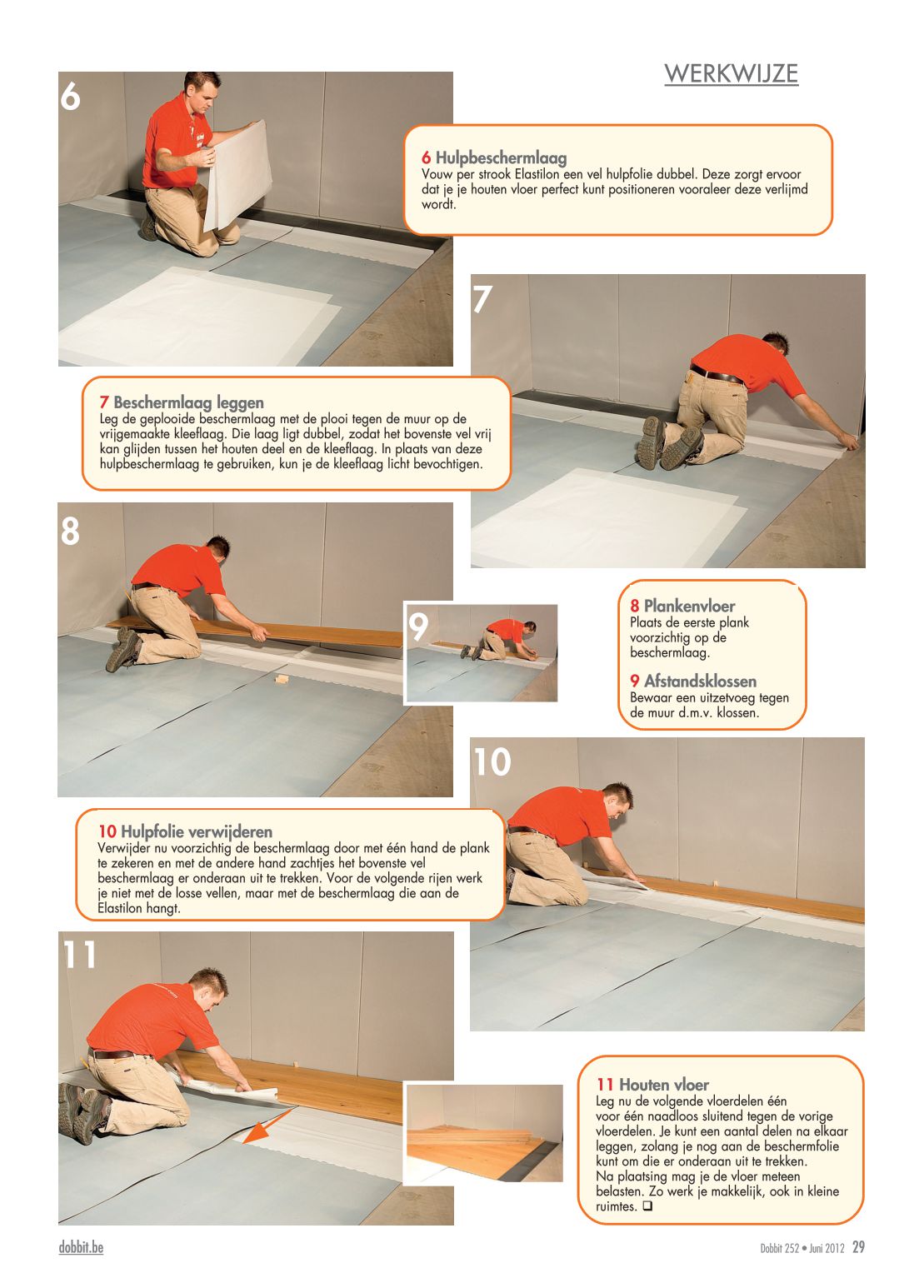 WERKWIJZE

6

6 Hulpbeschermlaag
Vouw per strook Elastilon een vel hulpfolie dubbel. Deze zorgt ervoor dat je je houten vloer perfect kunt positioneren vooraleer deze verlijmd wordt.

7

7 Beschermlaag leggen
Leg de geplooide beschermlaag met de plooi tegen de muur op de vrijgemaakte kleeflaag. Die laag ligt dubbel, zodat het bovenste vel vrij kan glijden tussen het houten deel en de kleeflaag. In plaats van deze hulpbeschermlaag te gebruiken, kun je de kleeflaag licht bevochtigen.

8

9

8 Plankenvloer
Plaats de eerste plank voorzichtig op de beschermlaag.

9 Afstandsklossen
Bewaar een uitzetvoeg tegen de muur d.m.v. klossen.

10

10 Hulpfolie verwijderen
Verwijder nu voorzichtig de beschermlaag door met één hand de plank te zekeren en met de andere hand zachtjes het bovenste vel beschermlaag er onderaan uit te trekken. Voor de volgende rijen werk je niet met de losse vellen, maar met de beschermlaag die aan de Elastilon hangt.

11

11 Houten vloer
Leg nu de volgende vloerdelen één voor één naadloos sluitend tegen de vorige vloerdelen. Je kunt een aantal delen na elkaar leggen, zolang je nog aan de beschermfolie kunt om die er onderaan uit te trekken.
Na plaatsing mag je de vloer meteen belasten. Zo werk je makkelijk, ook in kleine ruimtes. ❑

dobbit.be

Dobbit 252 • Juni 2012 29